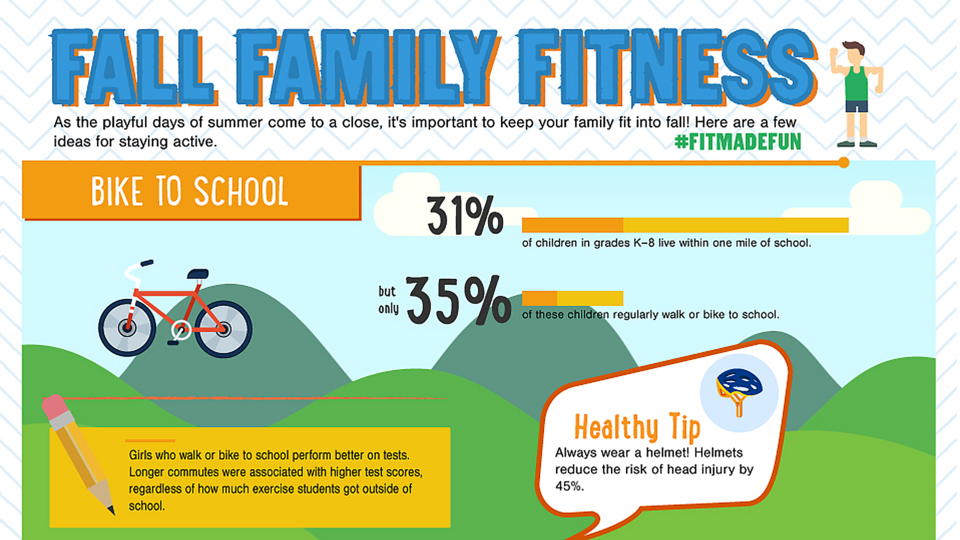 FALL FAMILY FITNESS

As the playful days of summer come to a close, it's important to keep your family fit into fall! Here are a few ideas for staying active.

#FITMADEFUN

BIKE TO SCHOOL

31%

of children in grades K–8 live within one mile of school.

but only 35%

of these children regularly walk or bike to school.

Girls who walk or bike to school perform better on tests. Longer commutes were associated with higher test scores, regardless of how much exercise students got outside of school.

Healthy Tip

Always wear a helmet! Helmets reduce the risk of head injury by 45%.